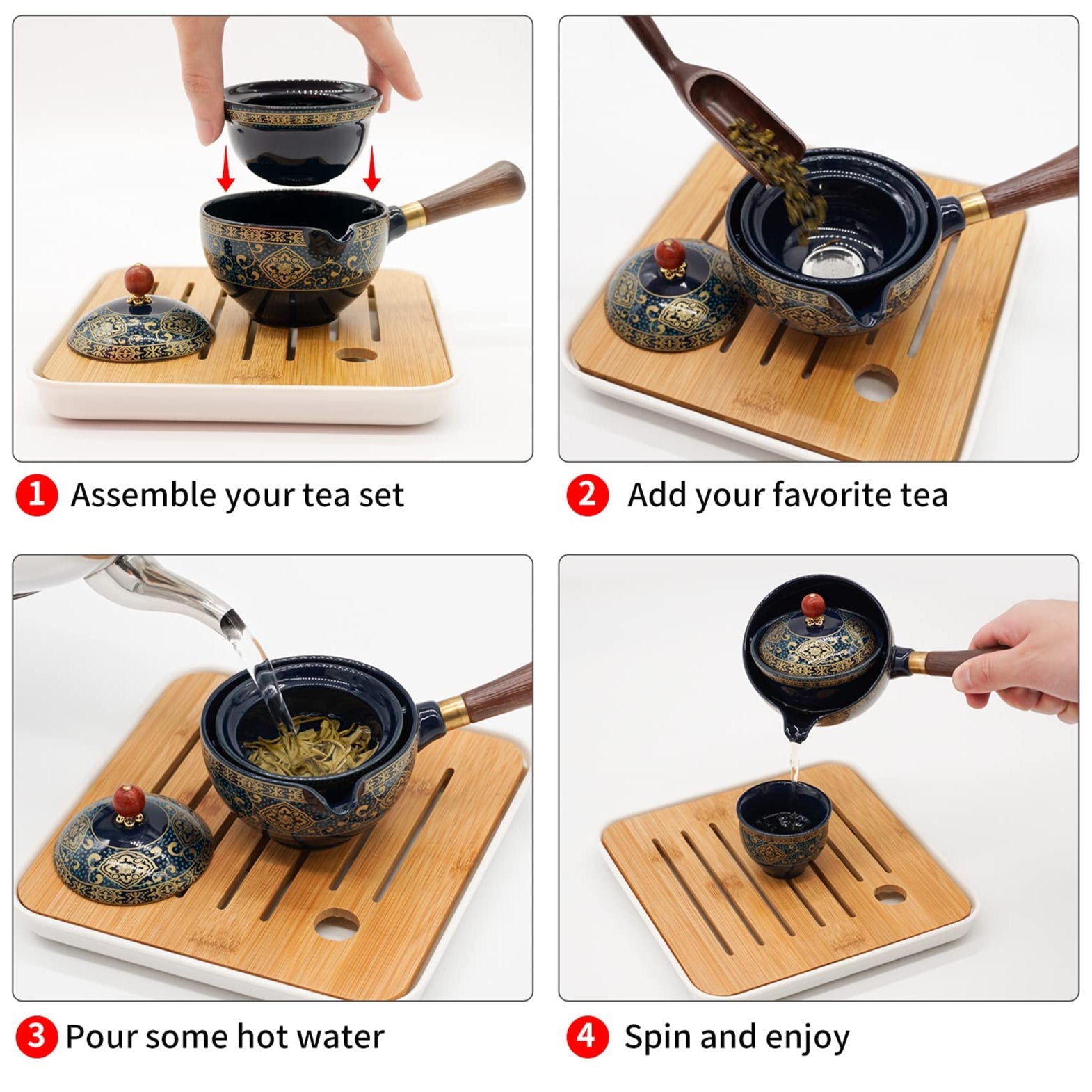 1 Assemble your tea set

2 Add your favorite tea

3 Pour some hot water

4 Spin and enjoy